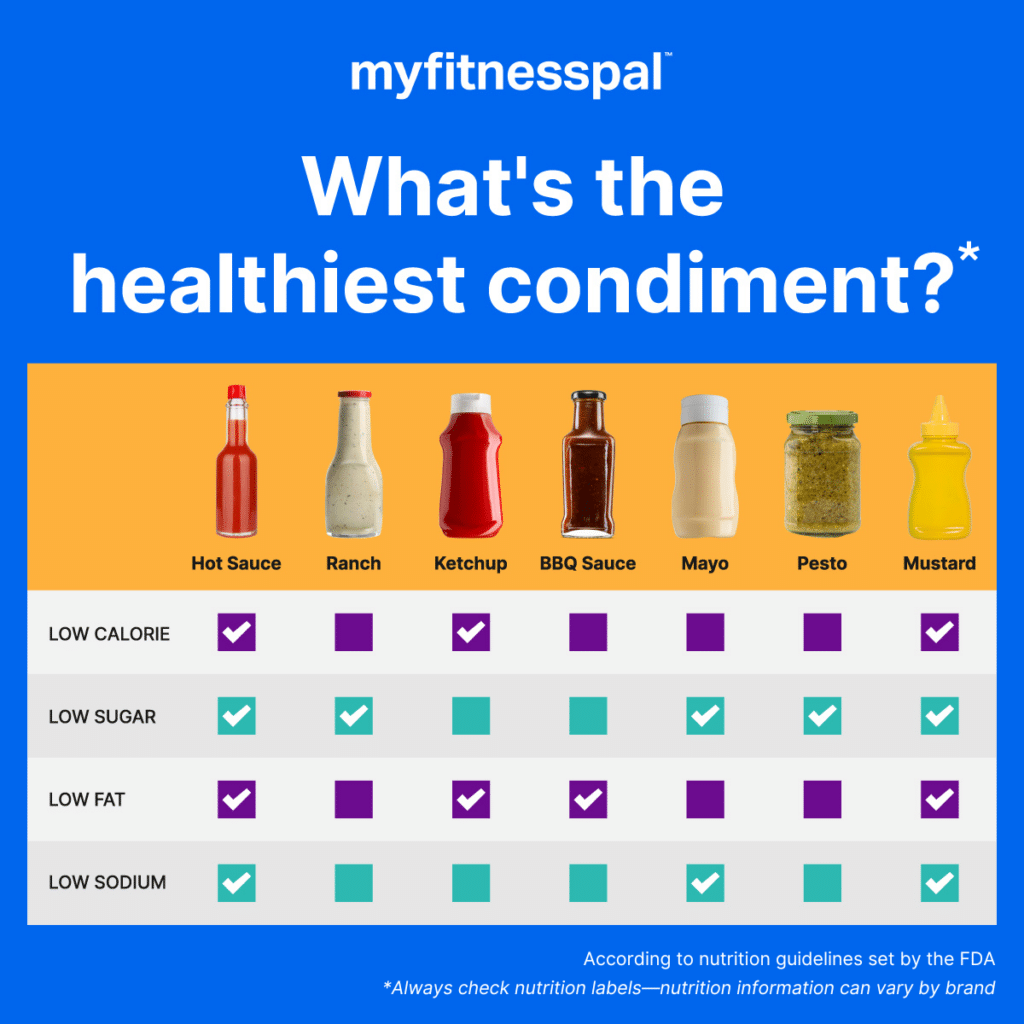 myfitnesspal™

What's the healthiest condiment?*

| | Hot Sauce | Ranch | Ketchup | BBQ Sauce | Mayo | Pesto | Mustard |
|---|---|---|---|---|---|---|---|
| LOW CALORIE | ✓ | | ✓ | | | | ✓ |
| LOW SUGAR | ✓ | ✓ | | | ✓ | ✓ | ✓ |
| LOW FAT | ✓ | | ✓ | ✓ | | | ✓ |
| LOW SODIUM | ✓ | | | | ✓ | | ✓ |

According to nutrition guidelines set by the FDA
*Always check nutrition labels—nutrition information can vary by brand